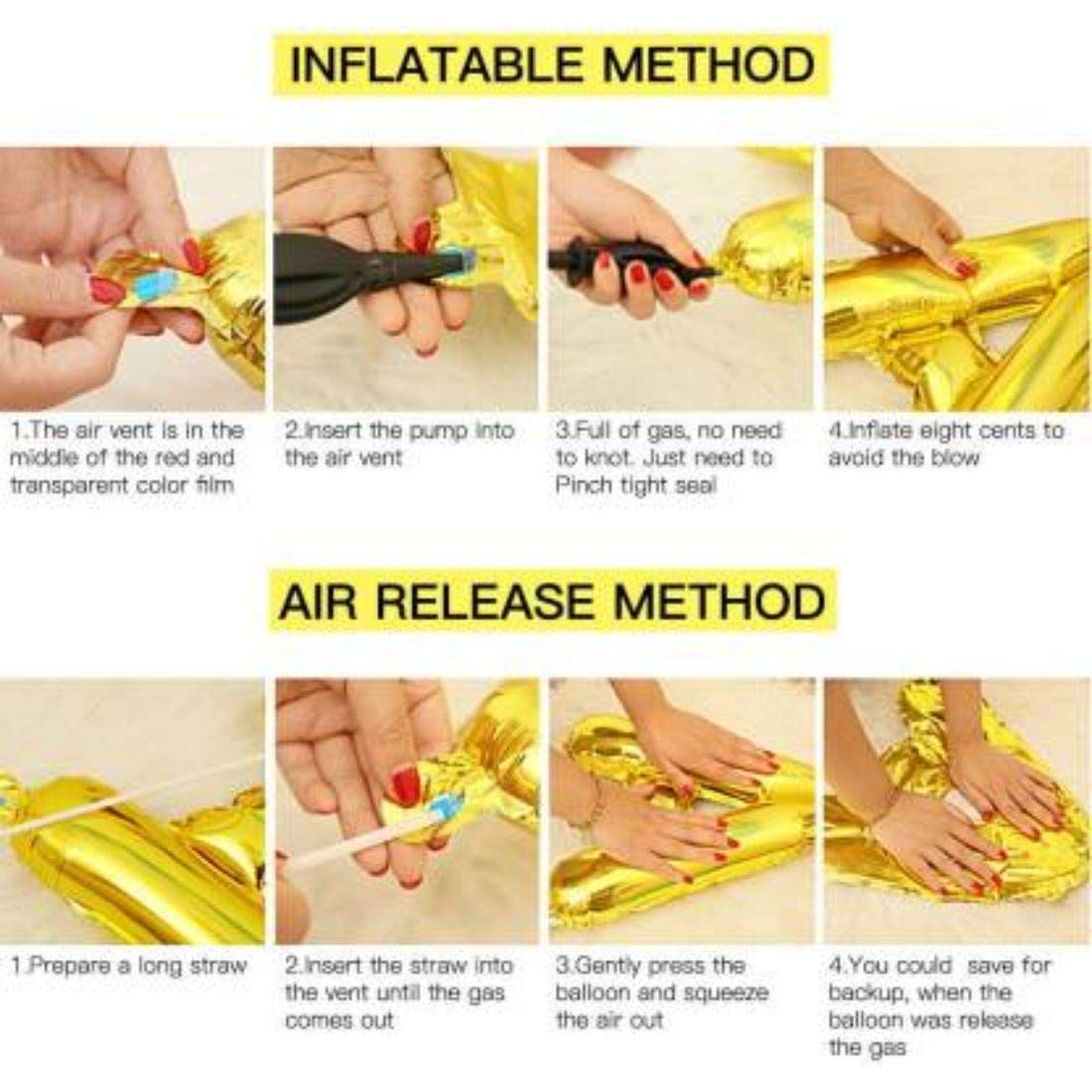 INFLATABLE METHOD

1.The air vent is in the middle of the red and transparent color film

2.Insert the pump into the air vent

3.Full of gas, no need to knot. Just need to Pinch tight seal

4.Inflate eight cents to avoid the blow

AIR RELEASE METHOD

1.Prepare a long straw

2.Insert the straw into the vent until the gas comes out

3.Gently press the balloon and squeeze the air out

4.You could save for backup, when the balloon was release the gas