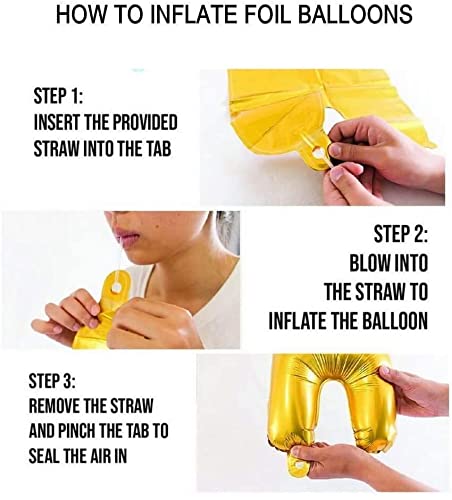 HOW TO INFLATE FOIL BALLOONS

STEP 1:
INSERT THE PROVIDED STRAW INTO THE TAB

STEP 2:
BLOW INTO THE STRAW TO INFLATE THE BALLOON

STEP 3:
REMOVE THE STRAW AND PINCH THE TAB TO SEAL THE AIR IN